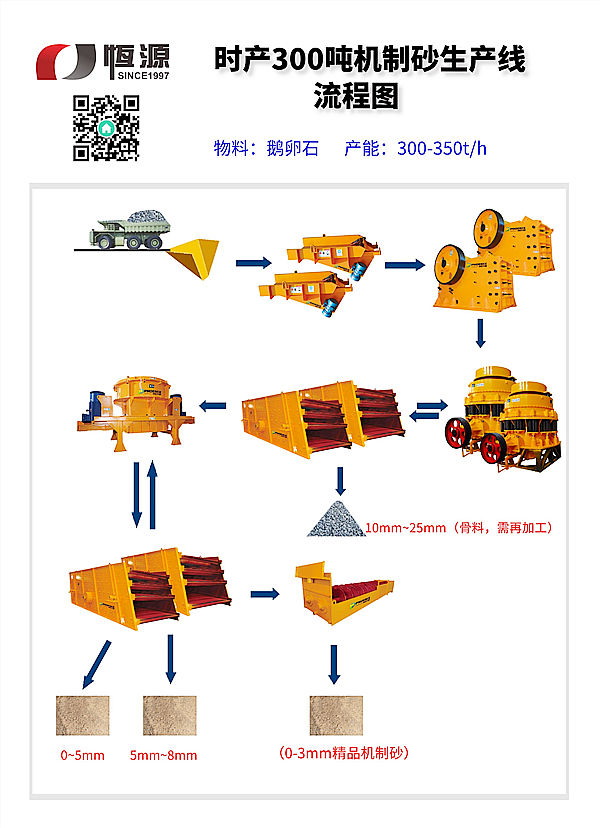 恒源
SINCE1997

时产300吨机制砂生产线
流程图

物料：鹅卵石　产能：300-350t/h

10mm~25mm（骨料，需再加工）

0~5mm

5mm~8mm

（0-3mm精品机制砂）